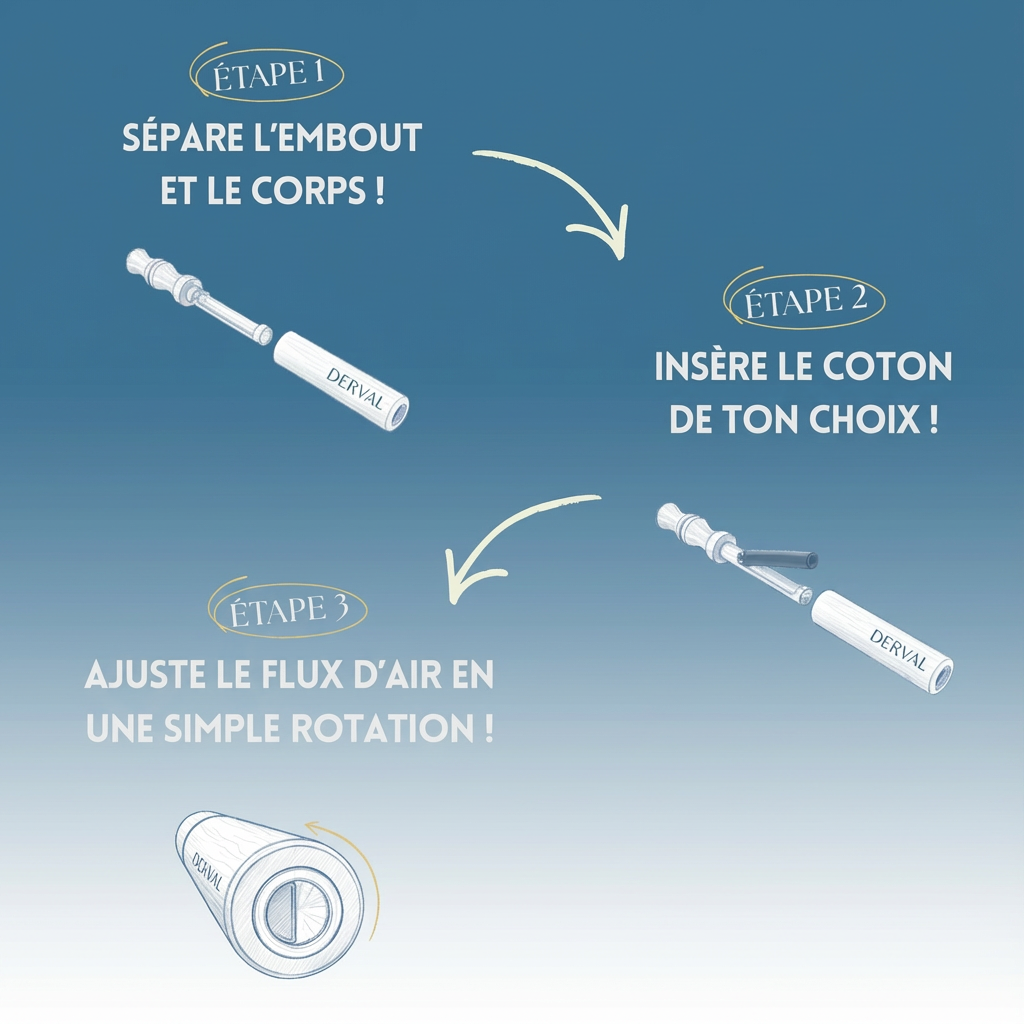 ÉTAPE 1
SÉPARE L'EMBOUT ET LE CORPS !

DERVAL

ÉTAPE 2
INSÈRE LE COTON DE TON CHOIX !

DERVAL

ÉTAPE 3
AJUSTE LE FLUX D'AIR EN UNE SIMPLE ROTATION !

DERVAL